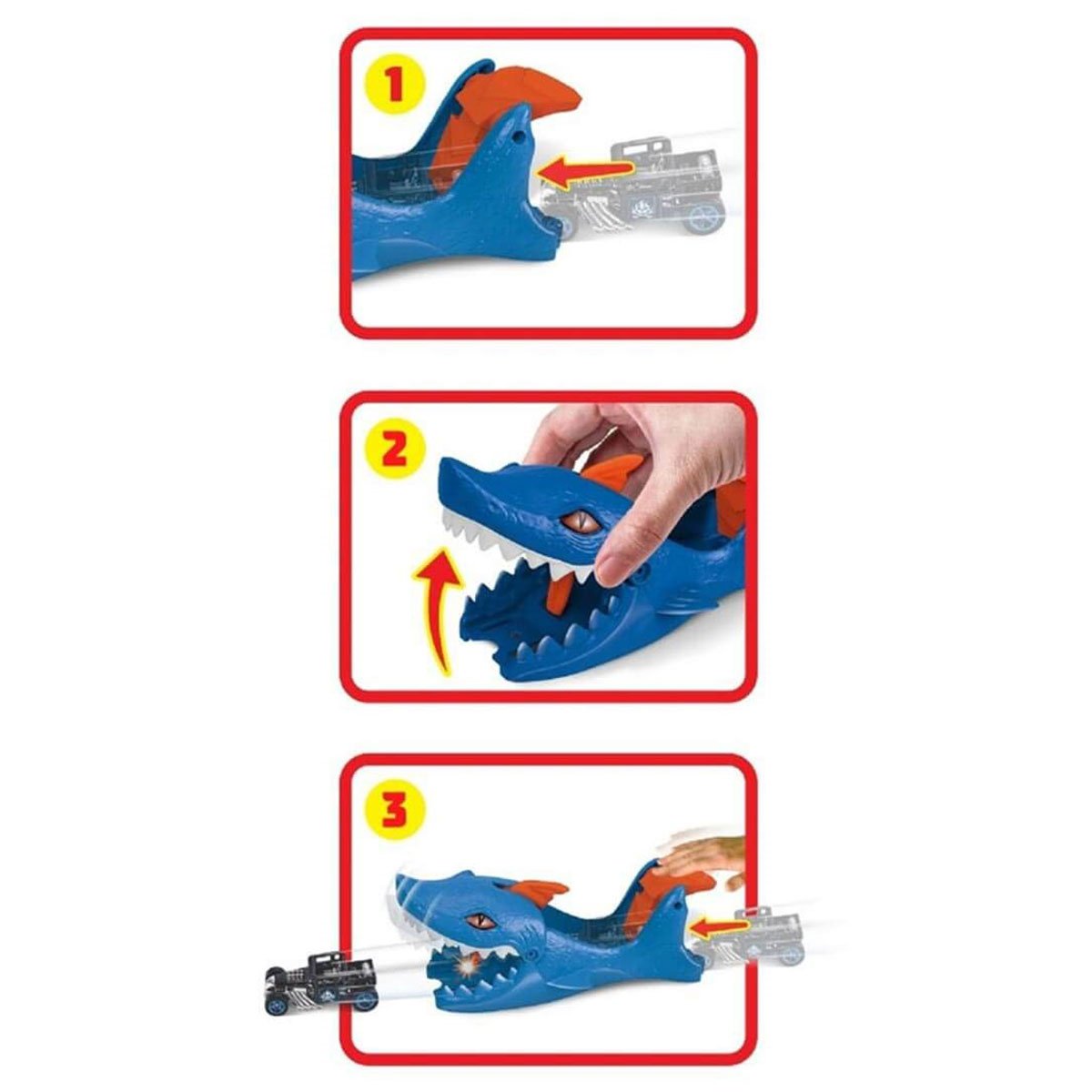 1

2

3