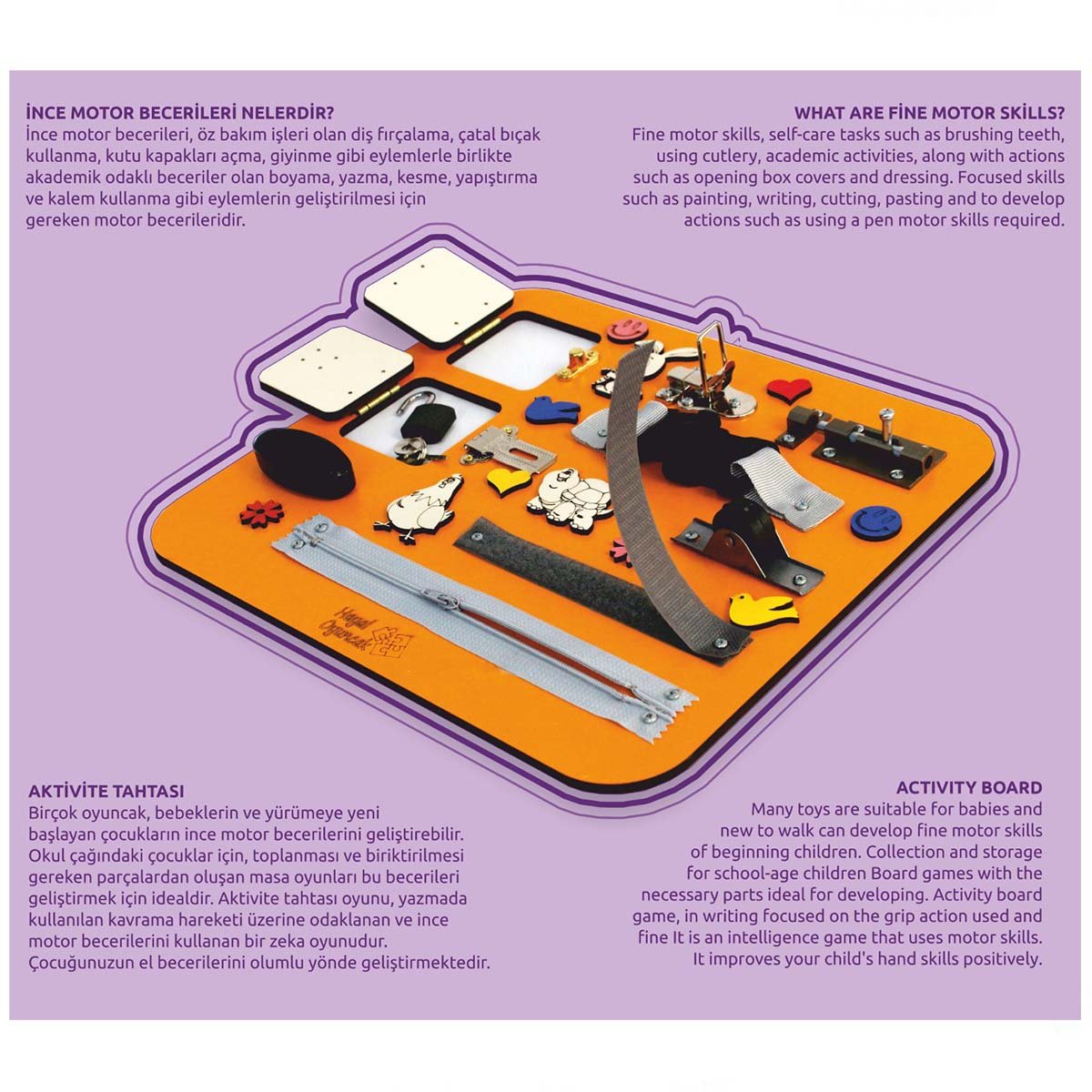 İNCE MOTOR BECERİLERİ NELERDİR?
İnce motor becerileri, öz bakım işleri olan diş fırçalama, çatal bıçak kullanma, kutu kapakları açma, giyinme gibi eylemlerle birlikte akademik odaklı beceriler olan boyama, yazma, kesme, yapıştırma ve kalem kullanma gibi eylemlerin geliştirilmesi için gereken motor becerileridir.

WHAT ARE FİNE MOTOR SKİLLS?
Fine motor skills, self-care tasks such as brushing teeth, using cutlery, academic activities, along with actions such as opening box covers and dressing. Focused skills such as painting, writing, cutting, pasting and to develop actions such as using a pen motor skills required.

Hayal Oyuncak

AKTİVİTE TAHTASI
Birçok oyuncak, bebeklerin ve yürümeye yeni başlayan çocukların ince motor becerilerini geliştirebilir. Okul çağındaki çocuklar için, toplanması ve biriktirilmesi gereken parçalardan oluşan masa oyunları bu becerileri geliştirmek için idealdir. Aktivite tahtası oyunu, yazmada kullanılan kavrama hareketi üzerine odaklanan ve ince motor becerilerini kullanan bir zeka oyunudur. Çocuğunuzun el becerilerini olumlu yönde geliştirmektedir.

ACTIVITY BOARD
Many toys are suitable for babies and new to walk can develop fine motor skills of beginning children. Collection and storage for school-age children Board games with the necessary parts ideal for developing. Activity board game, in writing focused on the grip action used and fine It is an intelligence game that uses motor skills. It improves your child's hand skills positively.