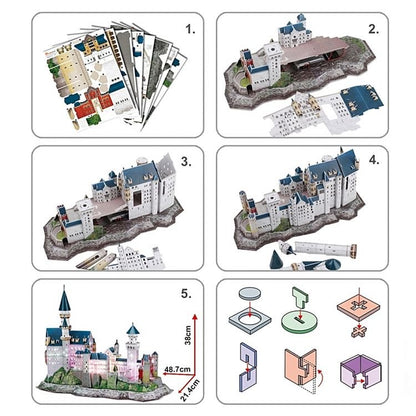 1.

2.

3.

4.

5.

38cm

48.7cm

21.4cm