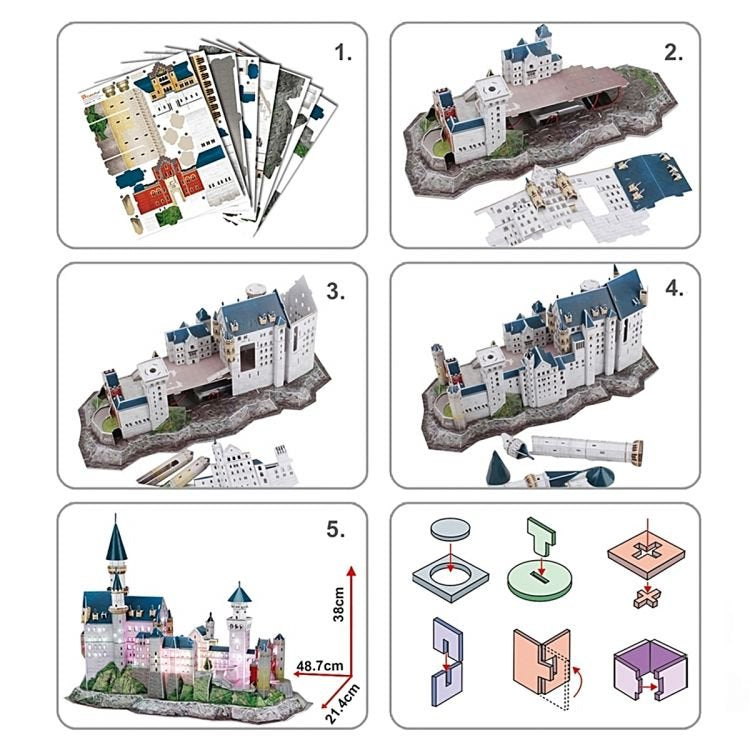 1.

2.

3.

4.

5.

38cm

48.7cm

21.4cm